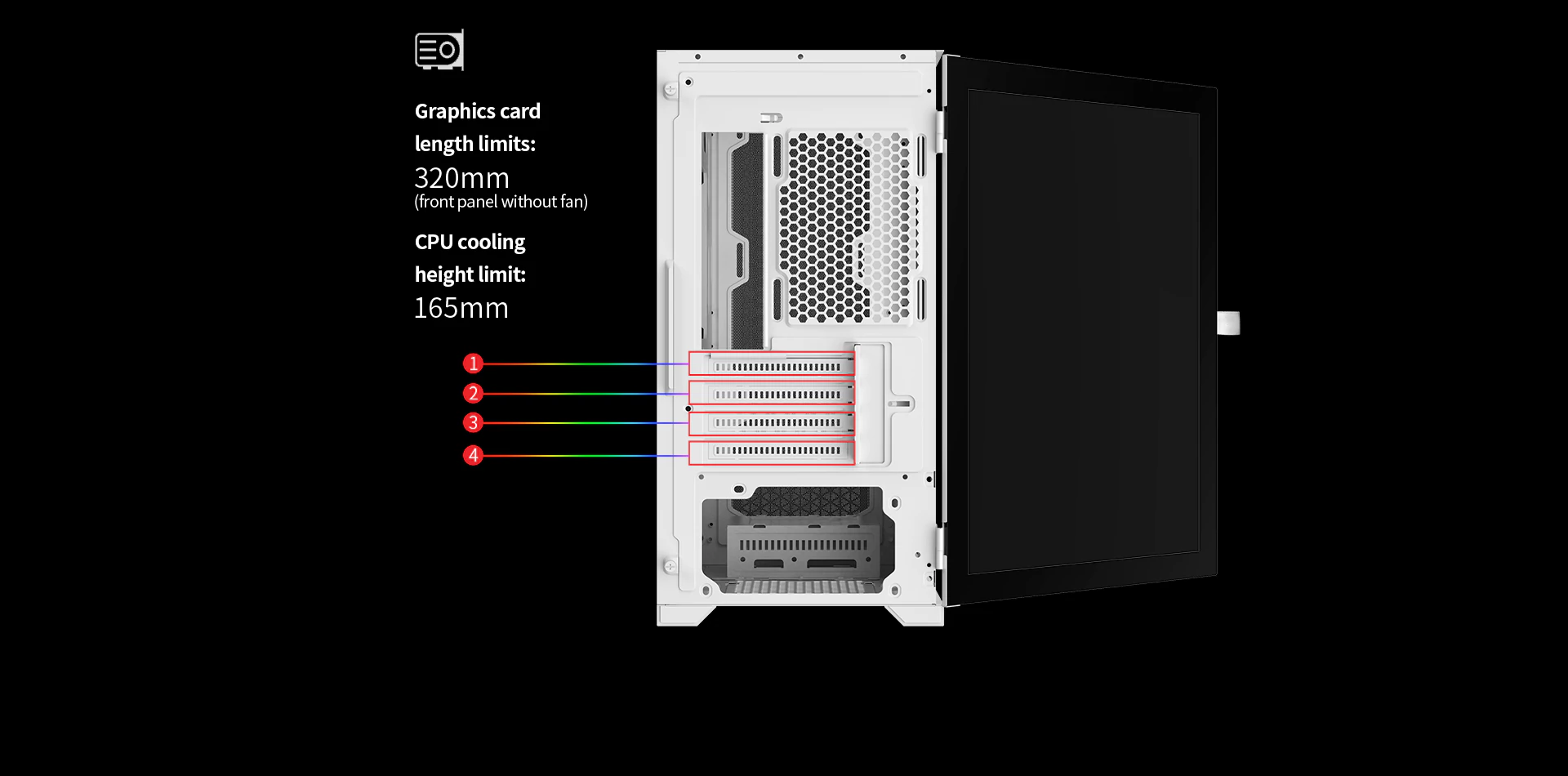 Graphics card length limits:
320mm
(front panel without fan)

CPU cooling height limit:
165mm

1
2
3
4