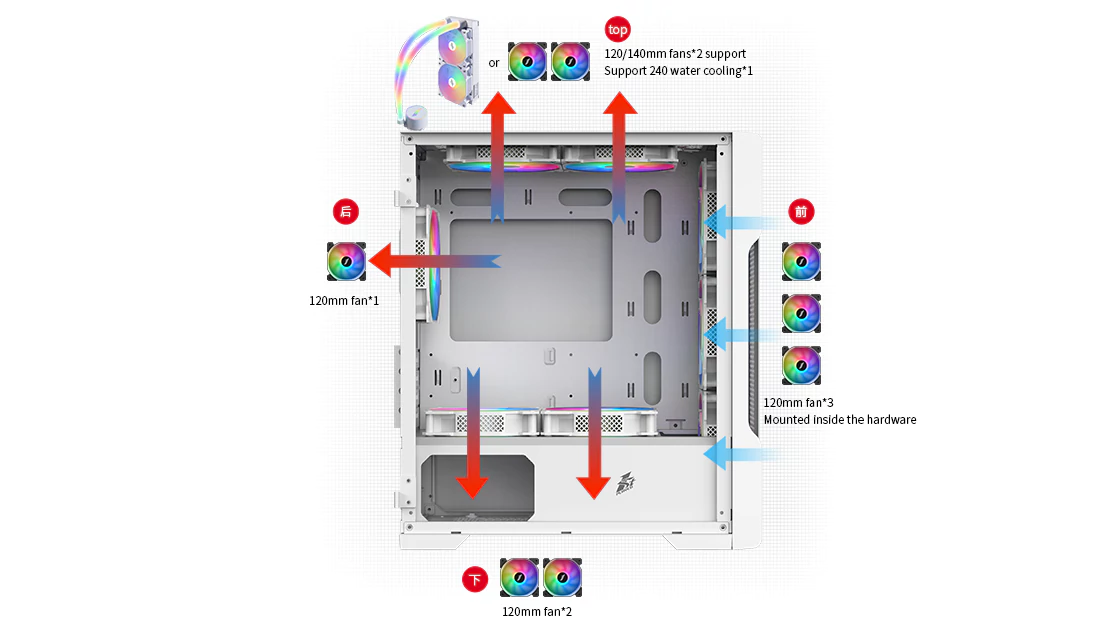 or

top
120/140mm fans*2 support
Support 240 water cooling*1

后
120mm fan*1

前
120mm fan*3
Mounted inside the hardware

下
120mm fan*2