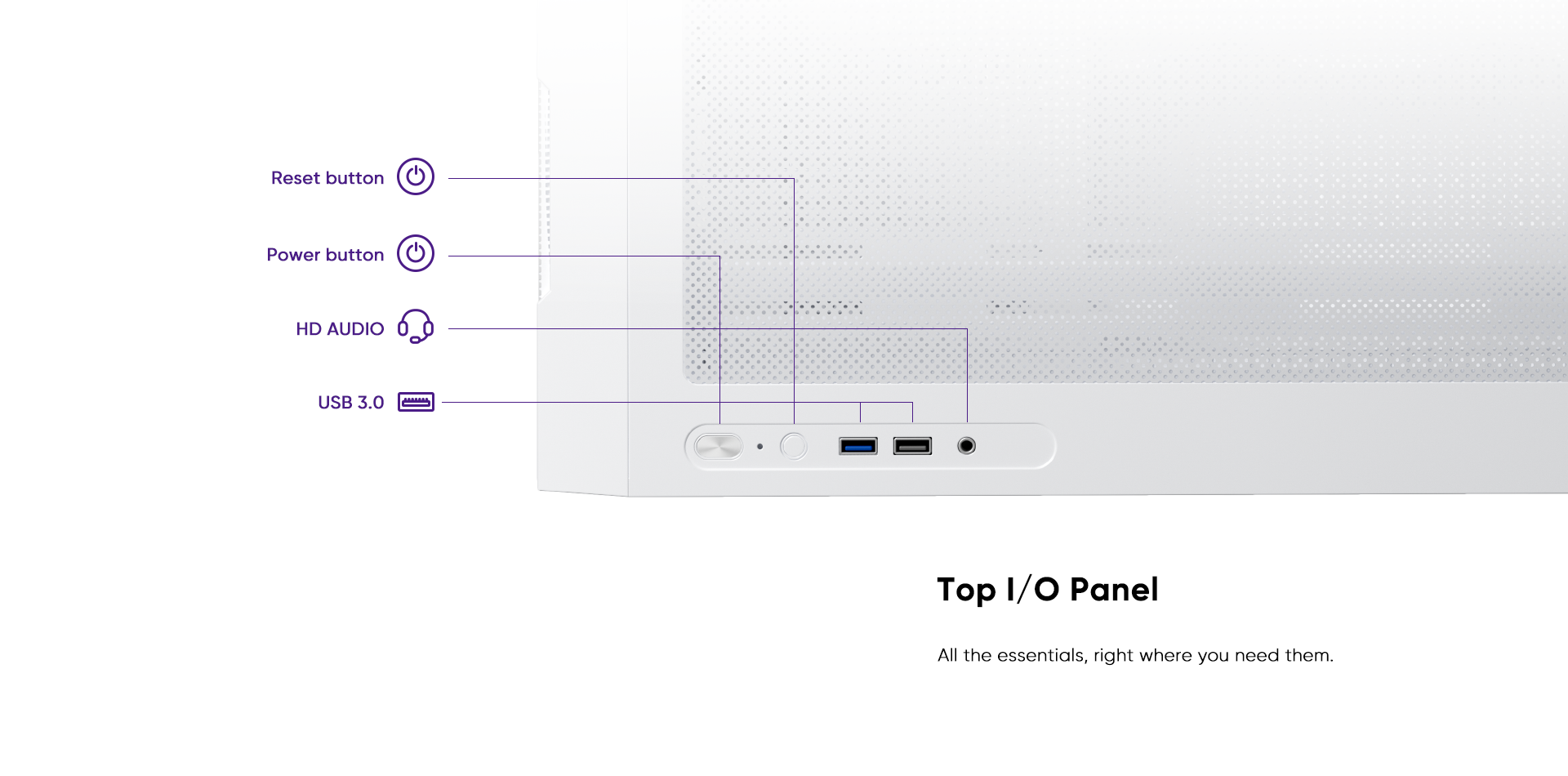 Reset button

Power button

HD AUDIO

USB 3.0

Top I/O Panel

All the essentials, right where you need them.