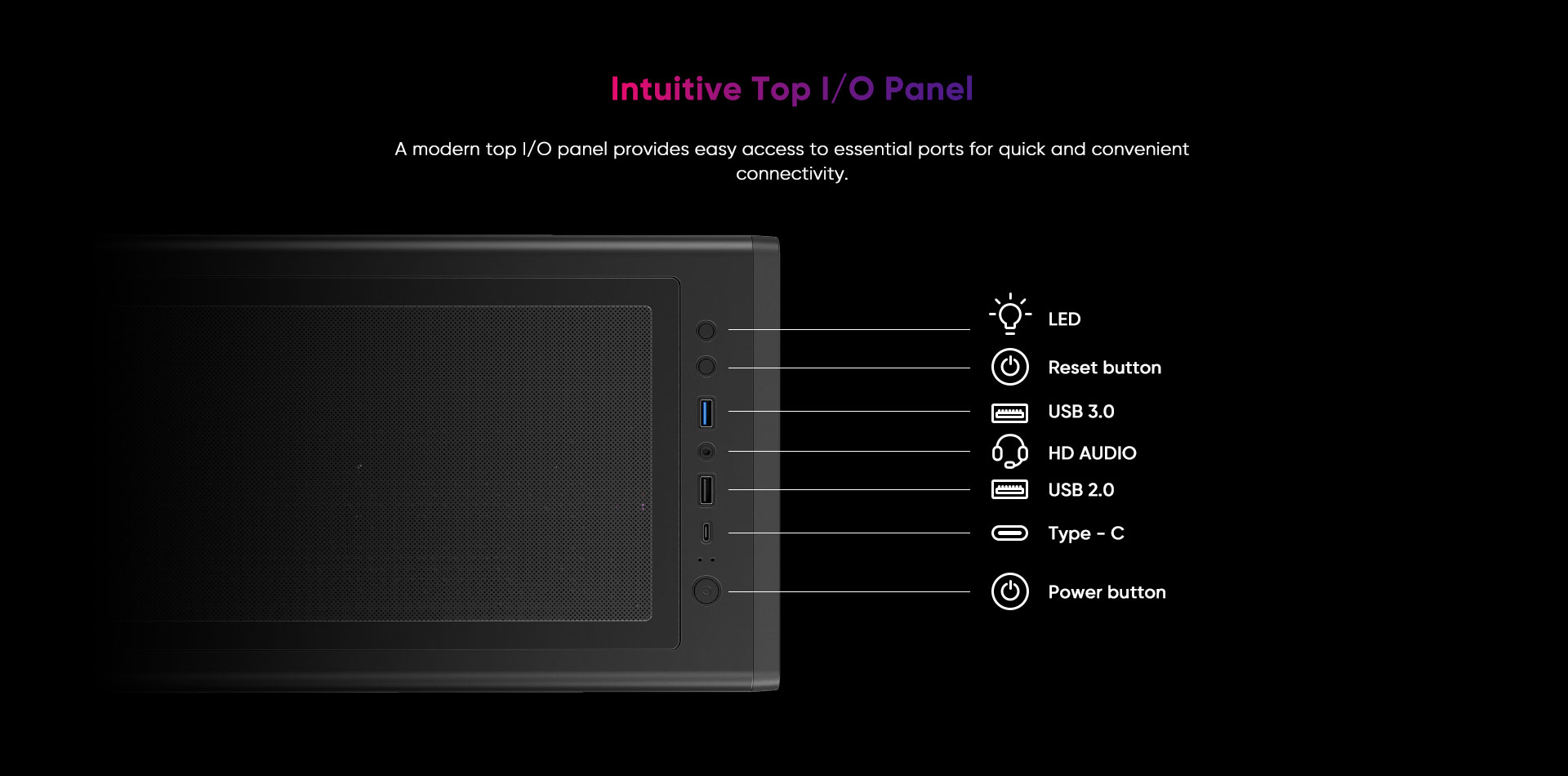 Intuitive Top I/O Panel

A modern top I/O panel provides easy access to essential ports for quick and convenient connectivity.

LED

Reset button

USB 3.0

HD AUDIO

USB 2.0

Type - C

Power button